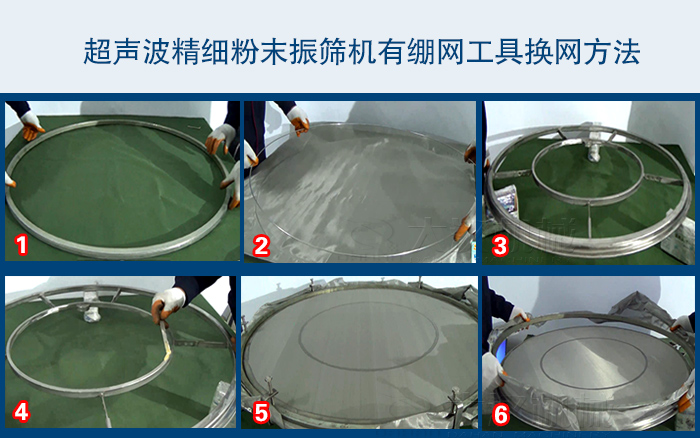 超声波精细粉末振筛机有绷网工具换网方法

1

2

3

4

5

6